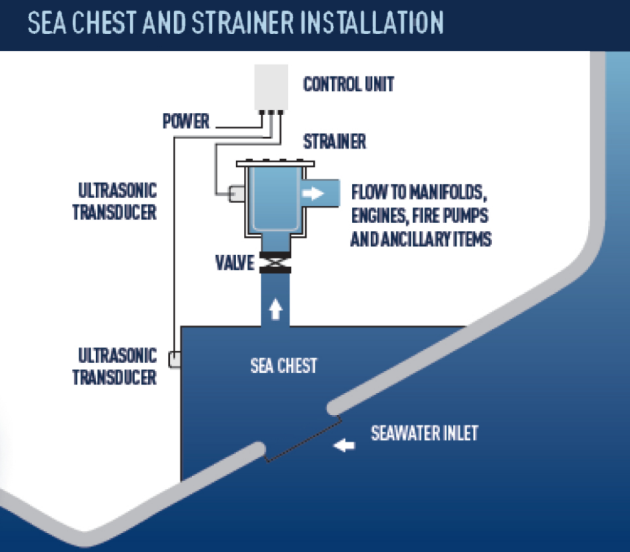 SEA CHEST AND STRAINER INSTALLATION

CONTROL UNIT

POWER

STRAINER

ULTRASONIC TRANSDUCER

FLOW TO MANIFOLDS, ENGINES, FIRE PUMPS AND ANCILLARY ITEMS

VALVE

ULTRASONIC TRANSDUCER

SEA CHEST

SEAWATER INLET